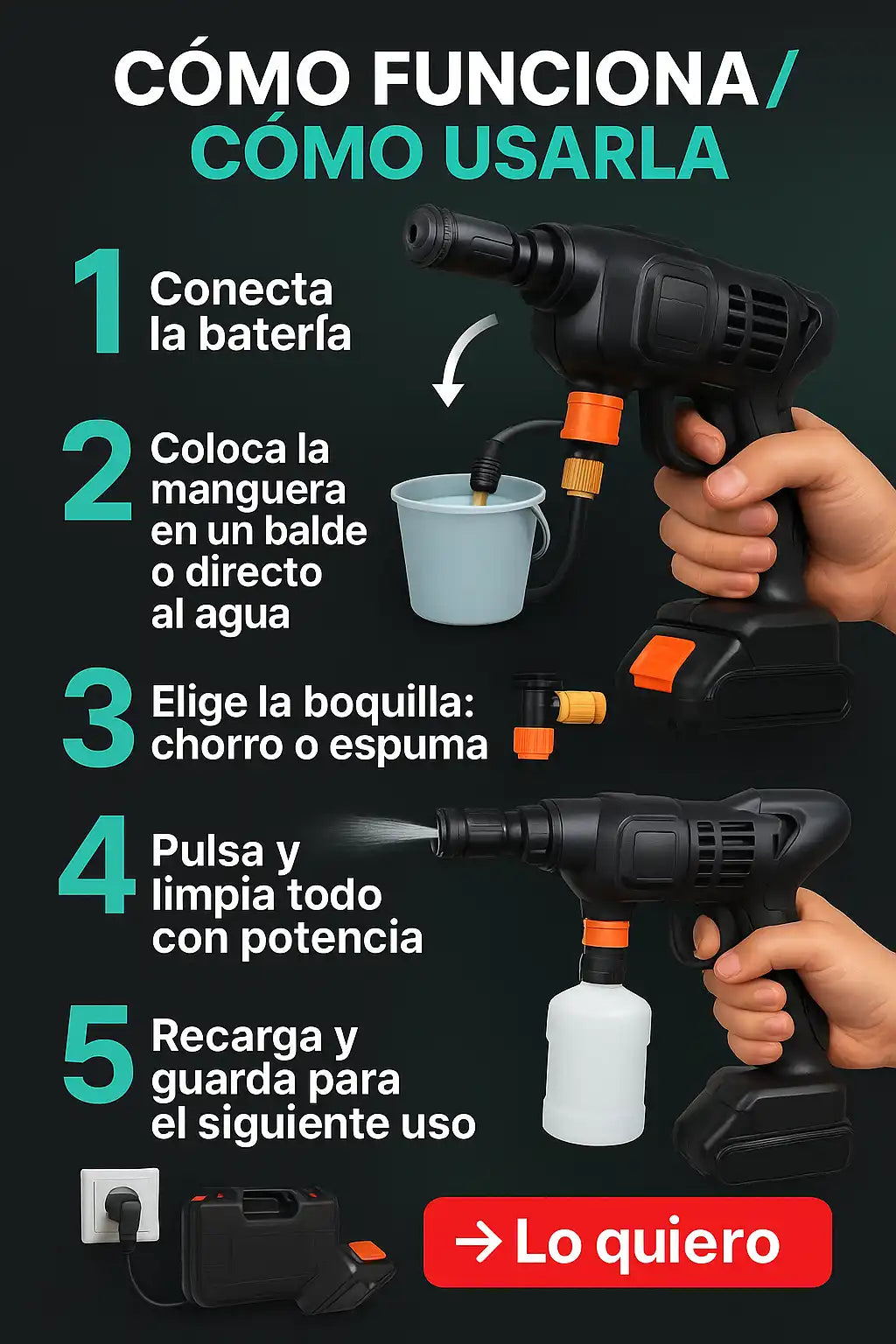 CÓMO FUNCIONA/
CÓMO USARLA

1 Conecta la batería

2 Coloca la manguera en un balde o directo al agua

3 Elige la boquilla: chorro o espuma

4 Pulsa y limpia todo con potencia

5 Recarga y guarda para el siguiente uso

→ Lo quiero